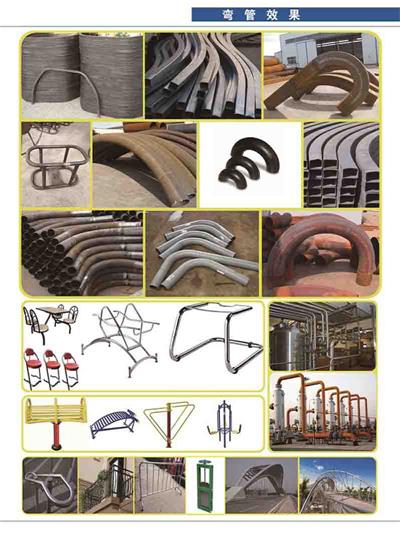 弯管效果